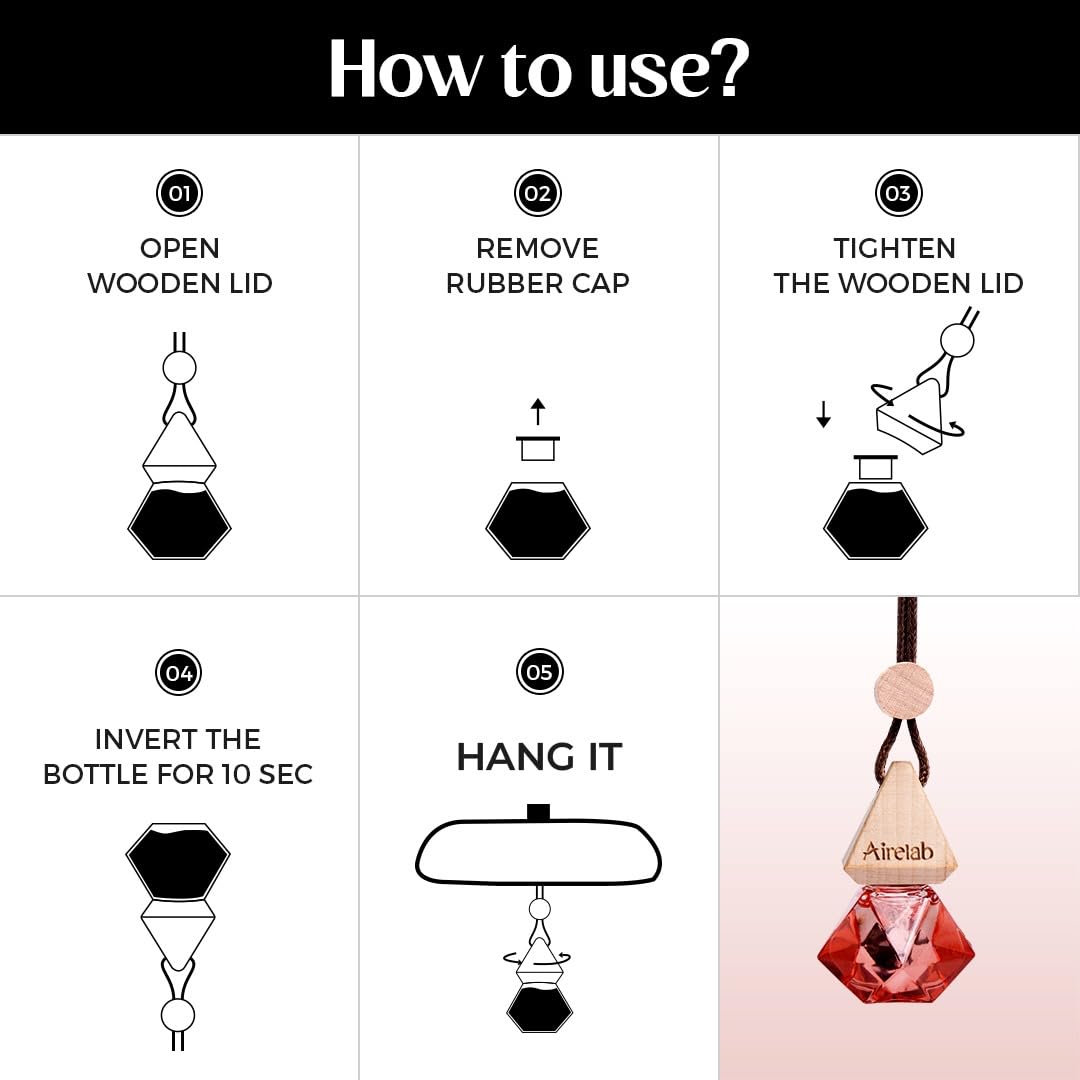 How to use?

01
OPEN WOODEN LID

02
REMOVE RUBBER CAP

03
TIGHTEN THE WOODEN LID

04
INVERT THE BOTTLE FOR 10 SEC

05
HANG IT

Airelab